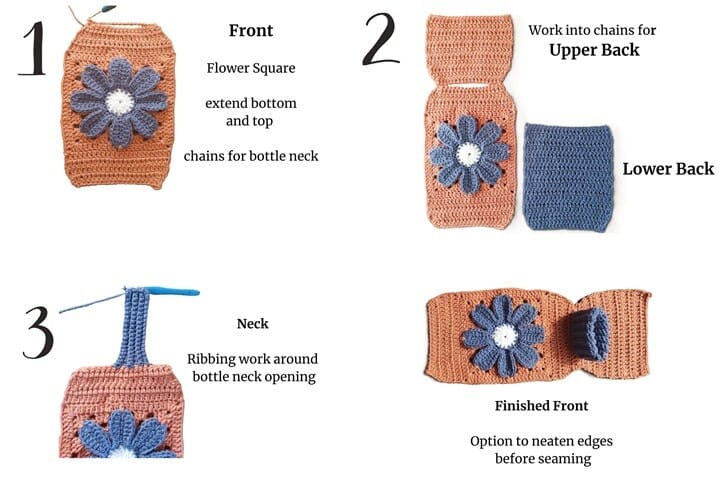 1

Front

Flower Square

extend bottom and top

chains for bottle neck

2

Work into chains for
Upper Back

Lower Back

3

Neck

Ribbing work around bottle neck opening

Finished Front

Option to neaten edges before seaming