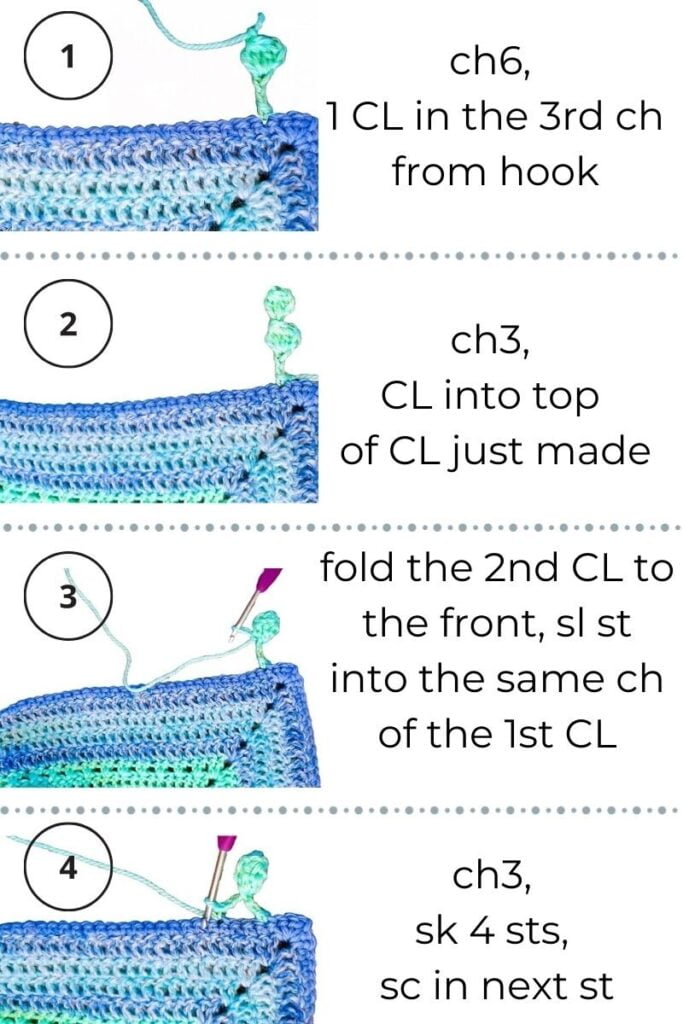 1

ch6,
1 CL in the 3rd ch from hook

2

ch3,
CL into top of CL just made

3

fold the 2nd CL to the front, sl st into the same ch of the 1st CL

4

ch3,
sk 4 sts,
sc in next st